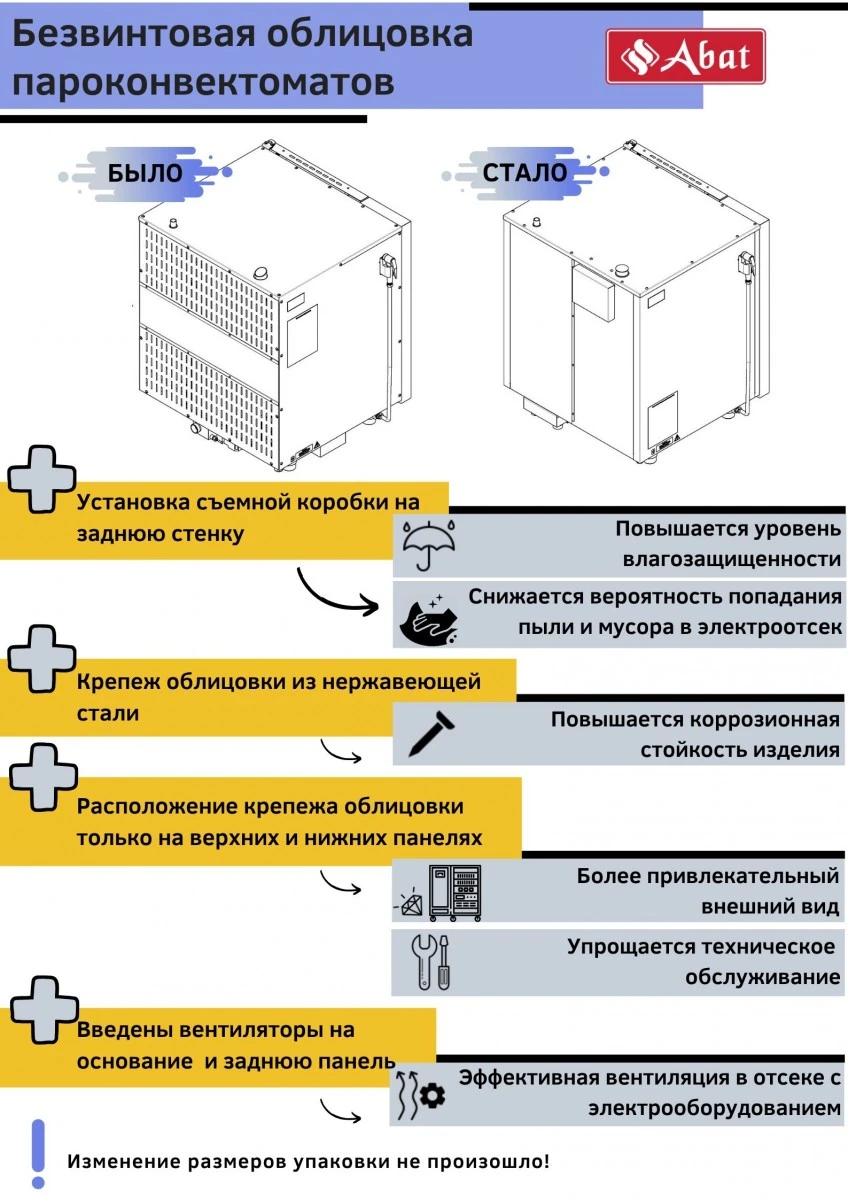 Безвинтовая облицовка пароконвектоматов

Abat

БЫЛО

СТАЛО

Установка съемной коробки на заднюю стенку

Повышается уровень влагозащищенности

Снижается вероятность попадания пыли и мусора в электроотсек

Крепеж облицовки из нержавеющей стали

Повышается коррозионная стойкость изделия

Расположение крепежа облицовки только на верхних и нижних панелях

Более привлекательный внешний вид

Упрощается техническое обслуживание

Введены вентиляторы на основание и заднюю панель

Эффективная вентиляция в отсеке с электрооборудованием

Изменение размеров упаковки не произошло!